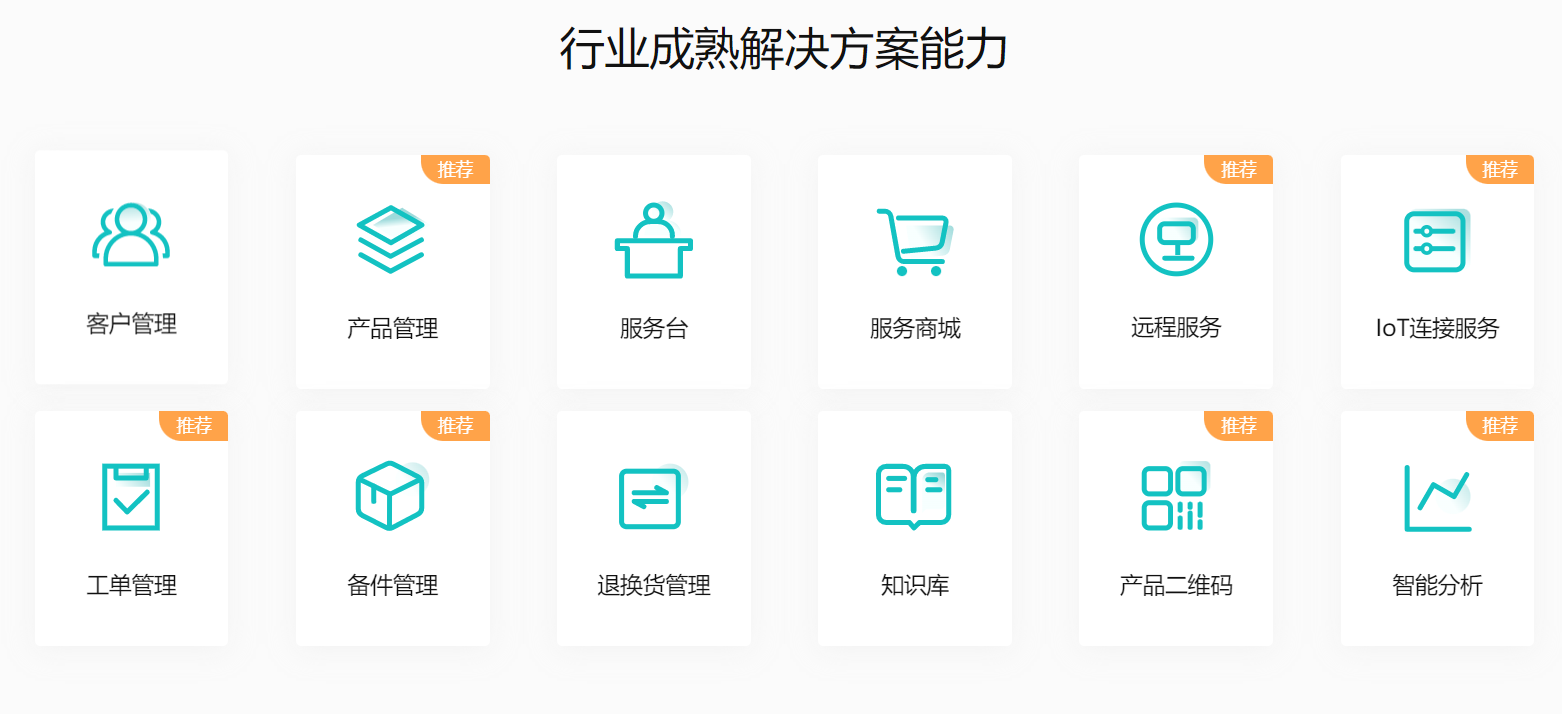 行业成熟解决方案能力

客户管理

推荐

产品管理

服务台

服务商城

推荐

远程服务

推荐

IoT连接服务

推荐

工单管理

推荐

备件管理

退换货管理

知识库

推荐

产品二维码

推荐

智能分析