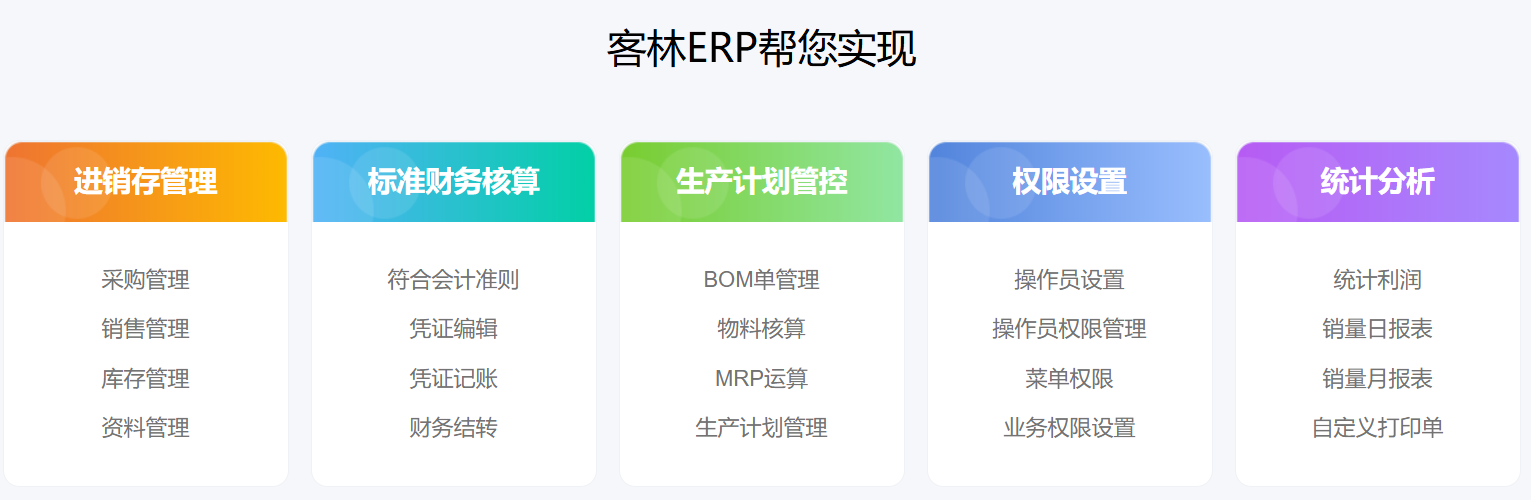 客林ERP帮您实现

进销存管理

采购管理
销售管理
库存管理
资料管理

标准财务核算

符合会计准则
凭证编辑
凭证记账
财务结转

生产计划管控

BOM单管理
物料核算
MRP运算
生产计划管理

权限设置

操作员设置
操作员权限管理
菜单权限
业务权限设置

统计分析

统计利润
销量日报表
销量月报表
自定义打印单