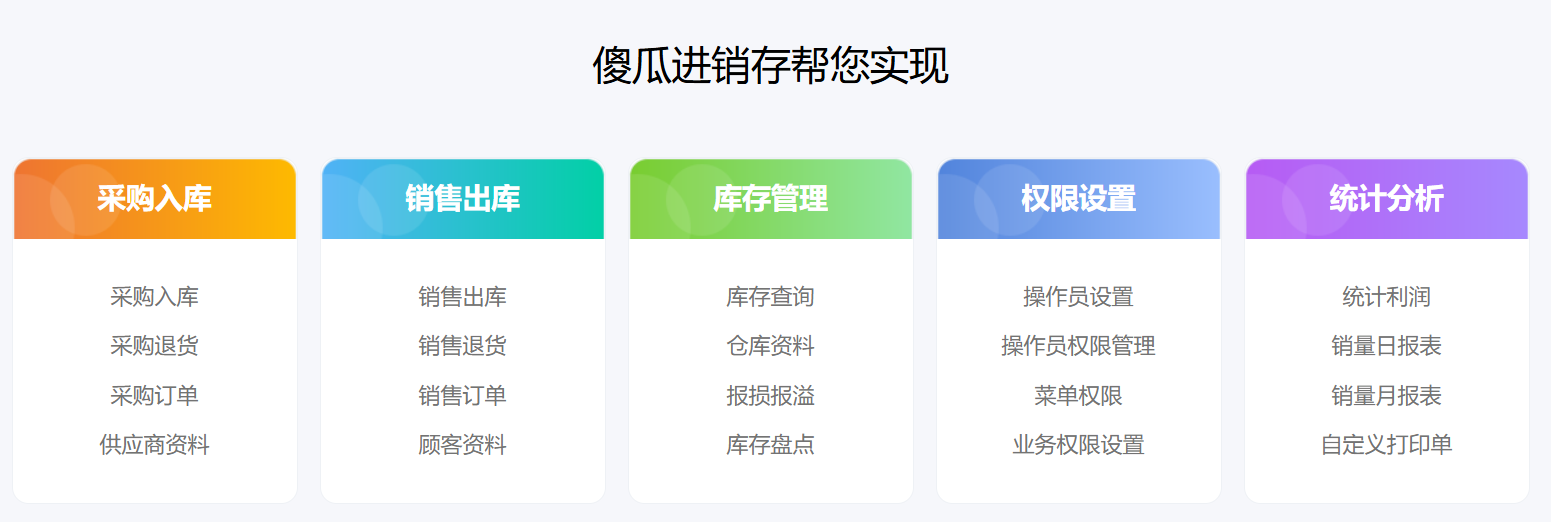 傻瓜进销存帮您实现

采购入库

采购入库
采购退货
采购订单
供应商资料

销售出库

销售出库
销售退货
销售订单
顾客资料

库存管理

库存查询
仓库资料
报损报溢
库存盘点

权限设置

操作员设置
操作员权限管理
菜单权限
业务权限设置

统计分析

统计利润
销量日报表
销量月报表
自定义打印单