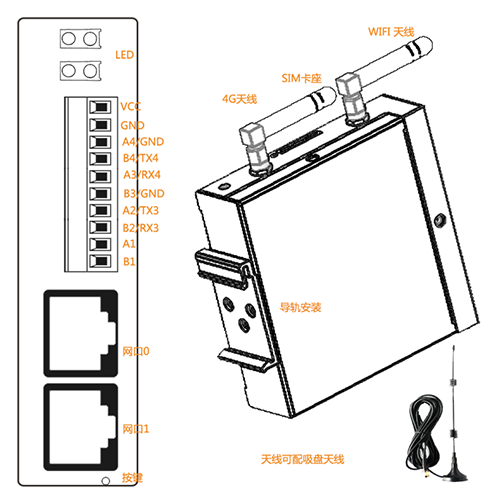 LED

VCC
GND
A4/GND
B4/TX4
A3/RX4
B3/GND
A2/TX3
B2/RX3
A1
B1

网口0

网口1

按键

WIFI 天线
SIM卡座
4G天线

导轨安装

天线可配吸盘天线