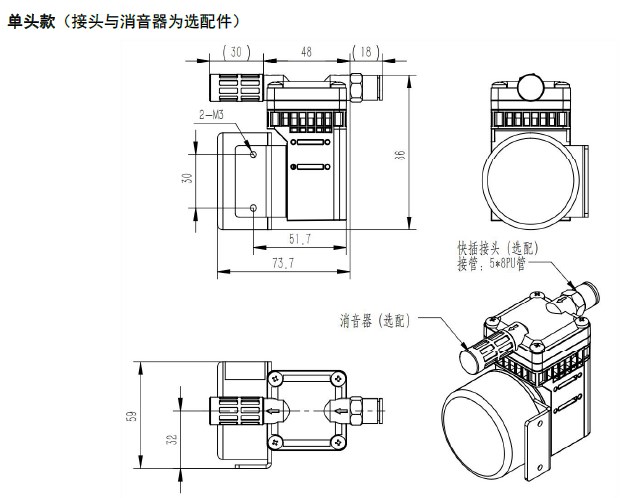 单头款（接头与消音器为选配件）

(30)
48
(18)
2-M3
30
36
51.7
73.7

快插接头（选配）
接管：5*8PU管

消音器（选配）

59
32