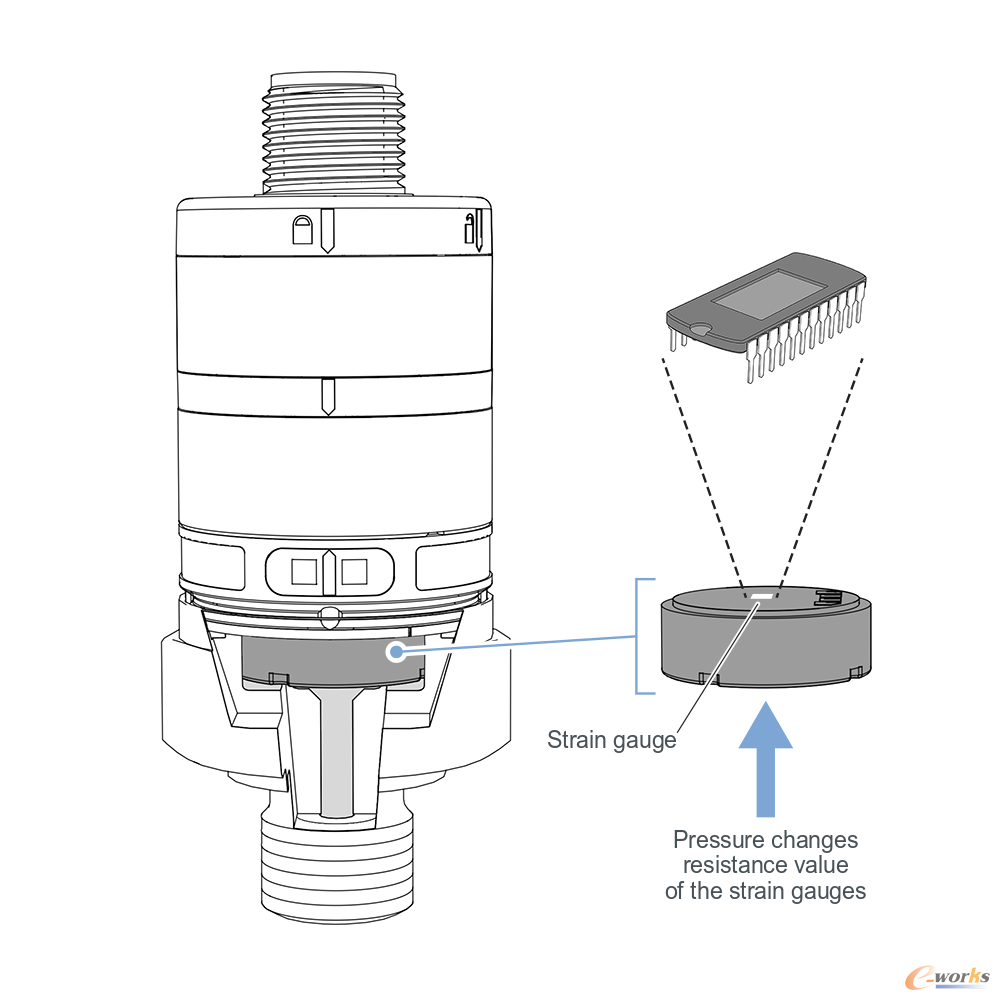 Strain gauge

Pressure changes resistance value of the strain gauges

e-works