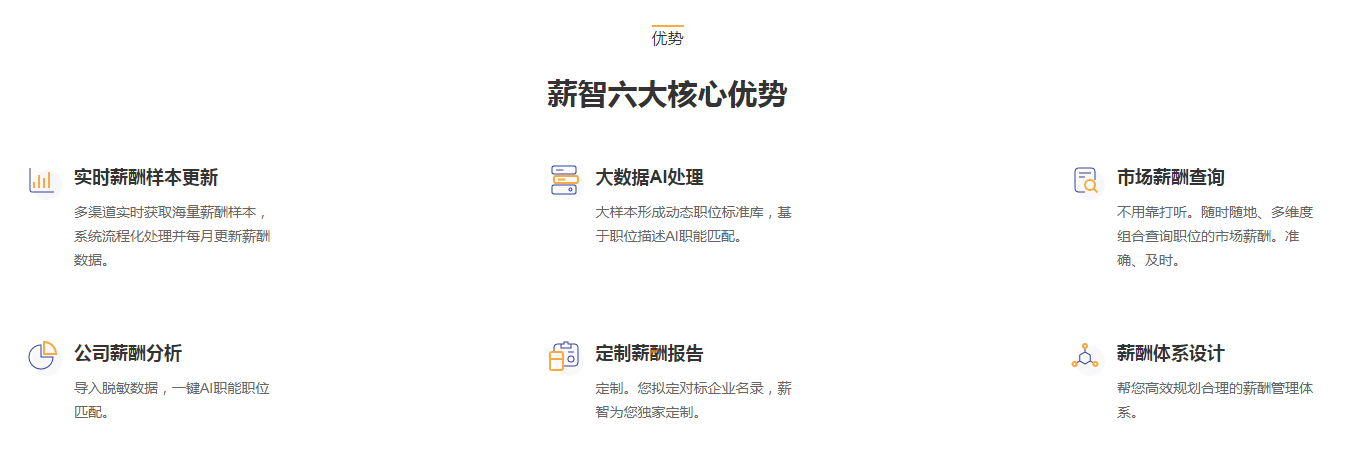 优势

薪智六大核心优势

实时薪酬样本更新

多渠道实时获取海量薪酬样本，系统流程化处理并每月更新薪酬数据。

大数据AI处理

大样本形成动态职位标准库，基于职位描述AI职能匹配。

市场薪酬查询

不用靠打听。随时随地、多维度组合查询职位的市场薪酬。准确、及时。

公司薪酬分析

导入脱敏数据，一键AI职能职位匹配。

定制薪酬报告

定制。您拟定对标企业名录，薪智为您独家定制。

薪酬体系设计

帮您高效规划合理的薪酬管理体系。