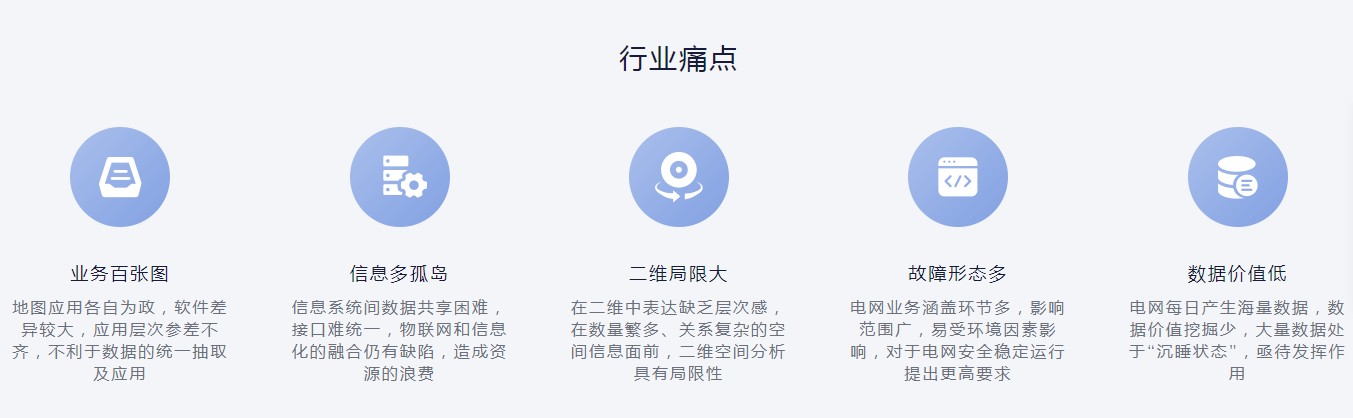 行业痛点

业务百张图

地图应用各自为政，软件差异较大，应用层次参差不齐，不利于数据的统一抽取及应用

信息多孤岛

信息系统间数据共享困难，接口难统一，物联网和信息化的融合仍有缺陷，造成资源的浪费

二维局限大

在二维中表达缺乏层次感，在数量繁多、关系复杂的空间信息面前，二维空间分析具有局限性

故障形态多

电网业务涵盖环节多，影响范围广，易受环境因素影响，对于电网安全稳定运行提出更高要求

数据价值低

电网每日产生海量数据，数据价值挖掘少，大量数据处于“沉睡状态”，亟待发挥作用