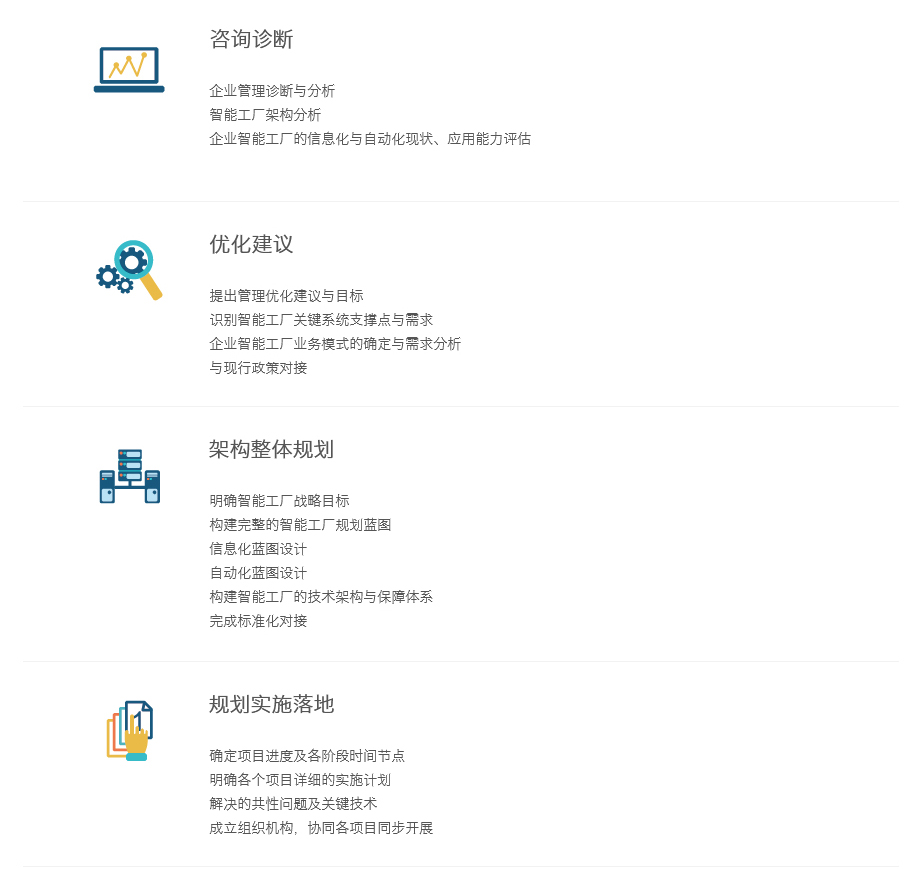 咨询诊断

企业管理诊断与分析
智能工厂架构分析
企业智能工厂的信息化与自动化现状、应用能力评估

优化建议

提出管理优化建议与目标
识别智能工厂关键系统支撑点与需求
企业智能工厂业务模式的确定与需求分析
与现行政策对接

架构整体规划

明确智能工厂战略目标
构建完整的智能工厂规划蓝图
信息化蓝图设计
自动化蓝图设计
构建智能工厂的技术架构与保障体系
完成标准化对接

规划实施落地

确定项目进度及各阶段时间节点
明确各个项目详细的实施计划
解决的共性问题及关键技术
成立组织机构，协同各项目同步开展